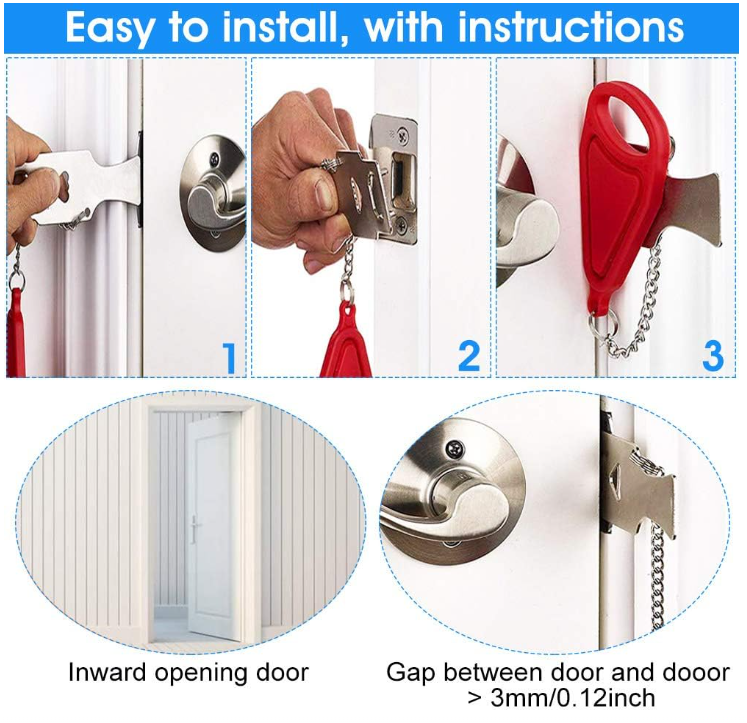 Easy to install, with instructions

1

2

3

Inward opening door

Gap between door and dooor > 3mm/0.12inch